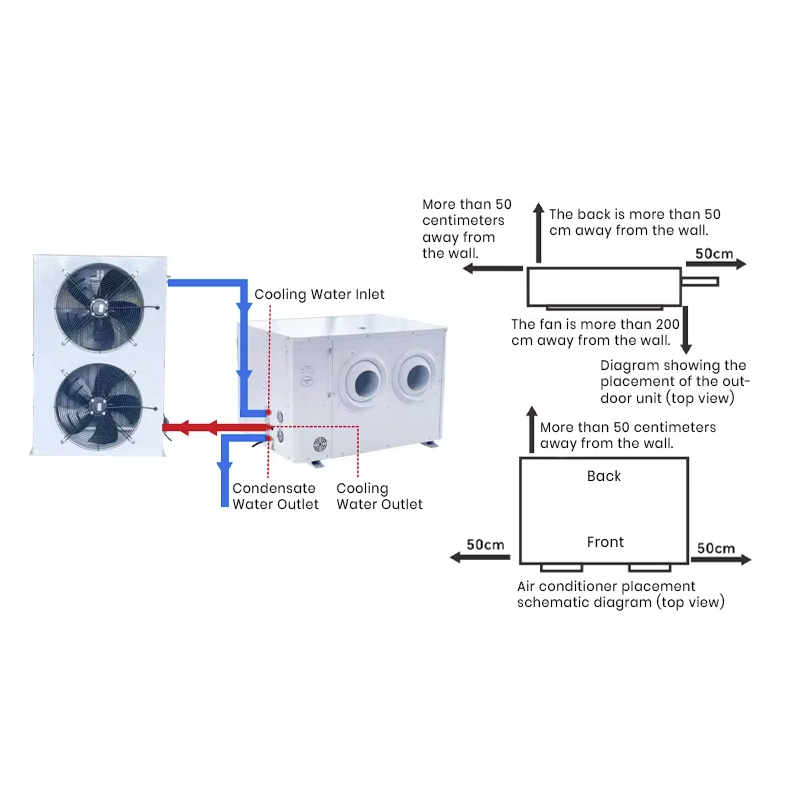 Cooling Water Inlet

Condensate Water Outlet

Cooling Water Outlet

More than 50 centimeters away from the wall.

The back is more than 50 cm away from the wall.

50cm

The fan is more than 200 cm away from the wall.

Diagram showing the placement of the outdoor unit (top view)

More than 50 centimeters away from the wall.

Back

Front

50cm

50cm

Air conditioner placement schematic diagram (top view)