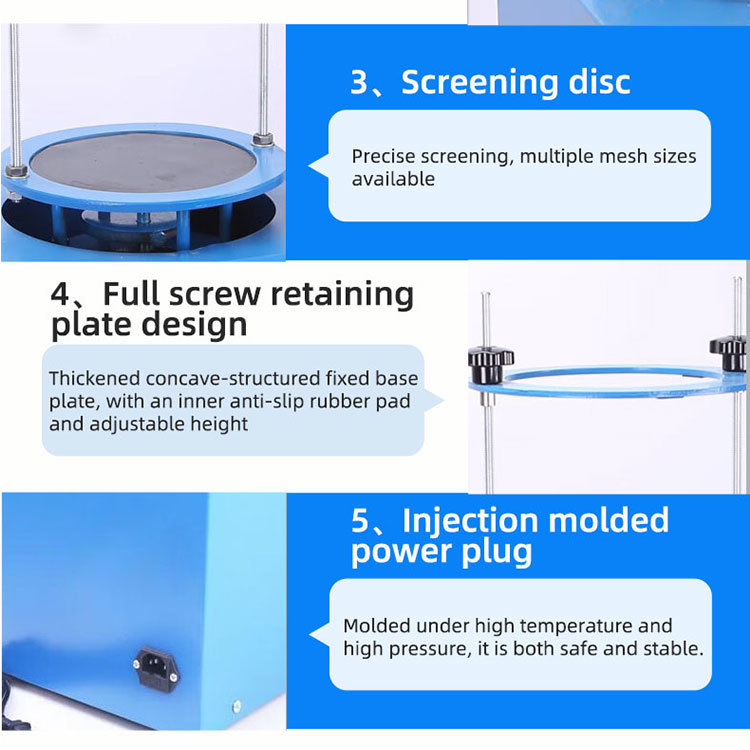 3、Screening disc

Precise screening, multiple mesh sizes available

4、Full screw retaining plate design

Thickened concave-structured fixed base plate, with an inner anti-slip rubber pad and adjustable height

5、Injection molded power plug

Molded under high temperature and high pressure, it is both safe and stable.